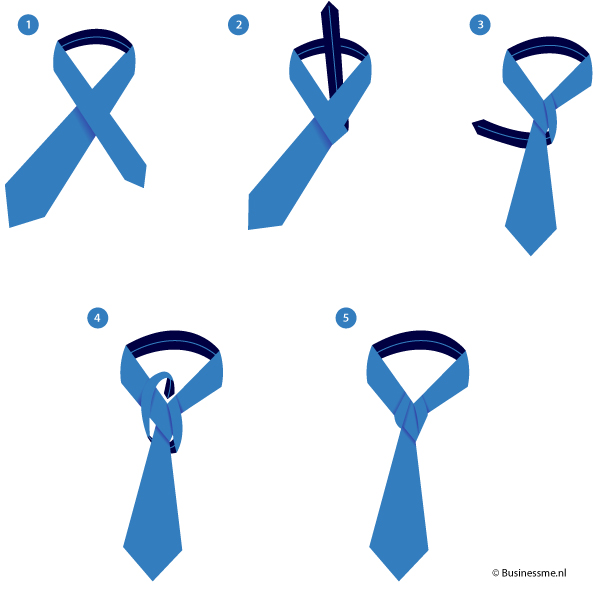 1

2

3

4

5

© Businessme.nl